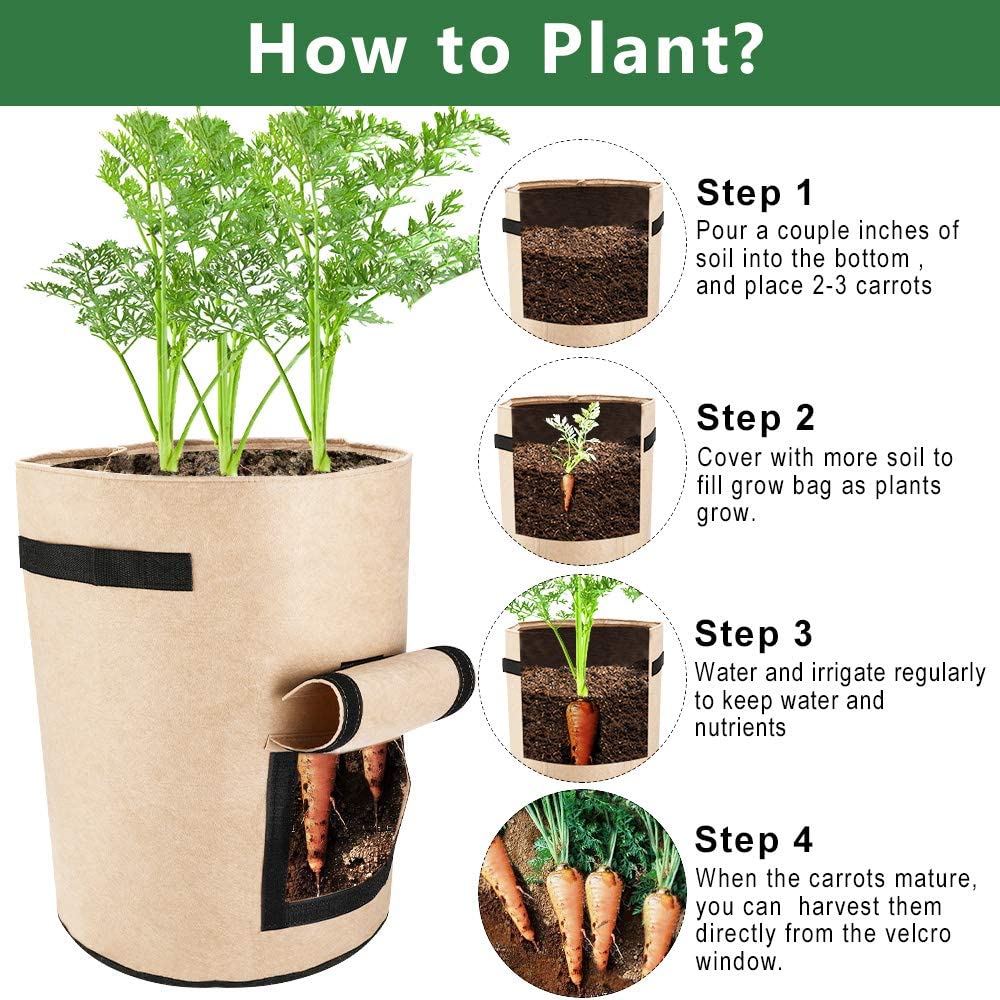 How to Plant?

Step 1
Pour a couple inches of soil into the bottom , and place 2-3 carrots

Step 2
Cover with more soil to fill grow bag as plants grow.

Step 3
Water and irrigate regularly to keep water and nutrients

Step 4
When the carrots mature, you can  harvest them directly from the velcro window.