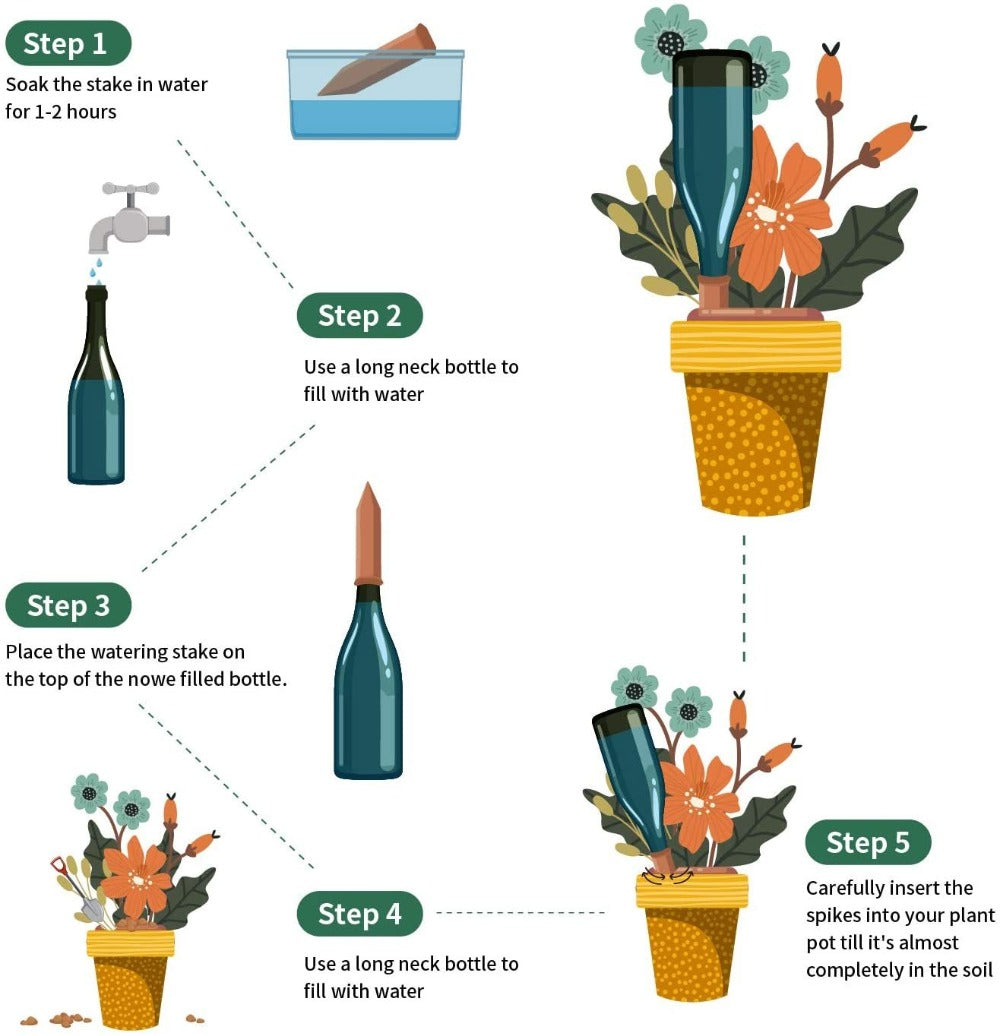 Step 1
Soak the stake in water for 1-2 hours

Step 2
Use a long neck bottle to fill with water

Step 3
Place the watering stake on the top of the nowe filled bottle.

Step 4
Use a long neck bottle to fill with water

Step 5
Carefully insert the spikes into your plant pot till it's almost completely in the soil